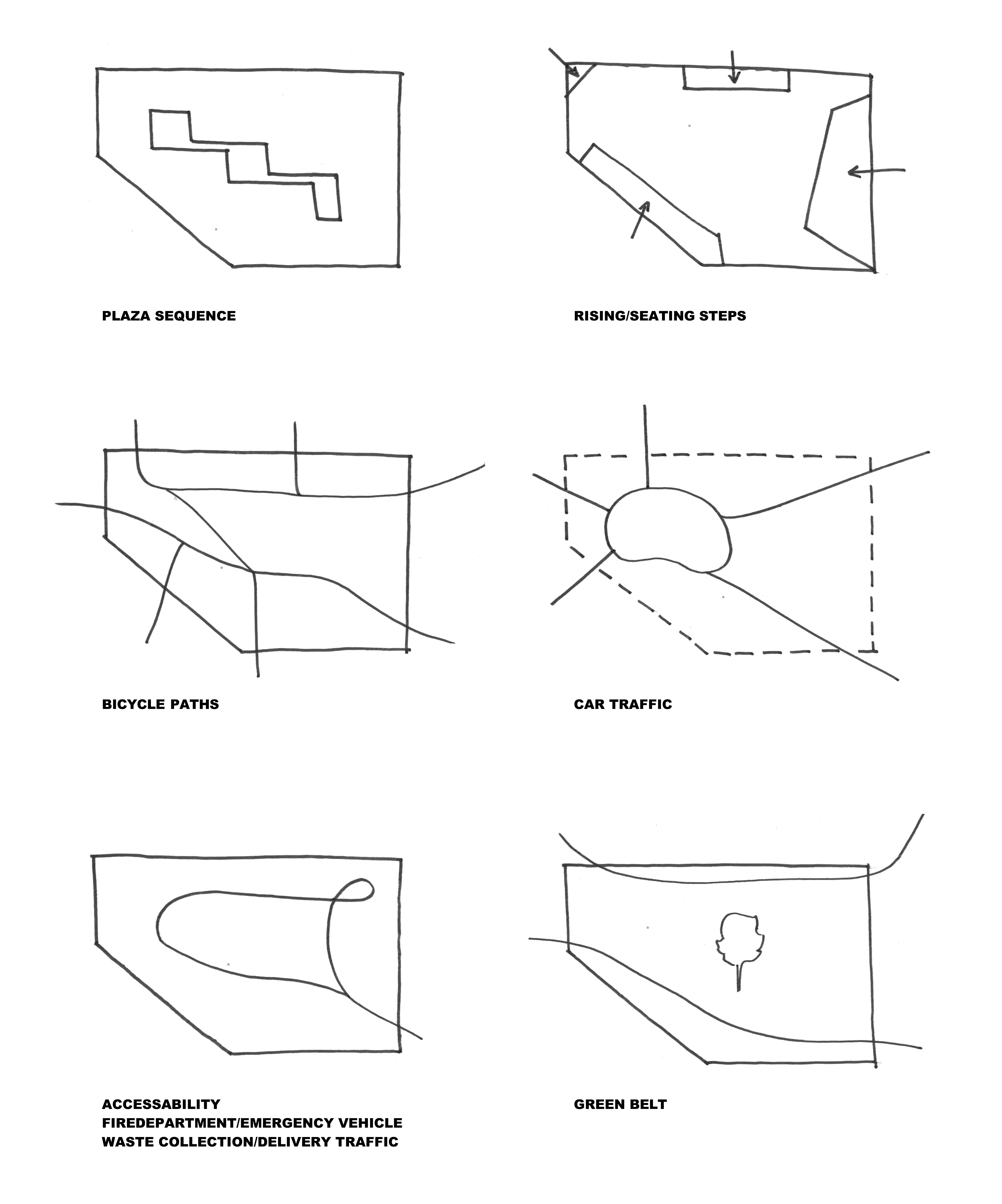 PLAZA SEQUENCE

RISING/SEATING STEPS

BICYCLE PATHS

CAR TRAFFIC

ACCESSABILITY
FIREDEPARTMENT/EMERGENCY VEHICLE
WASTE COLLECTION/DELIVERY TRAFFIC

GREEN BELT